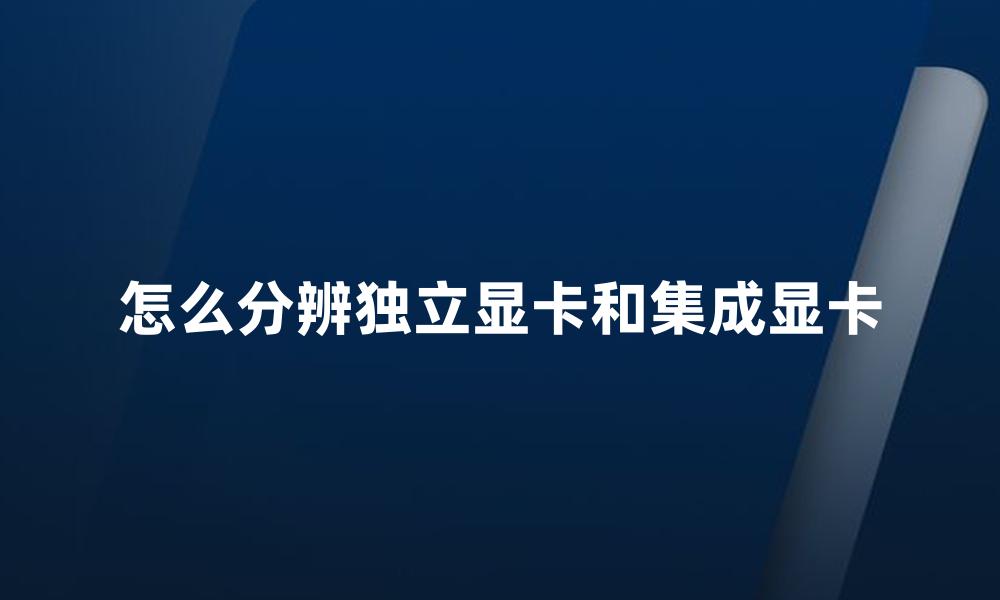 怎么分辨独立显卡和集成显卡