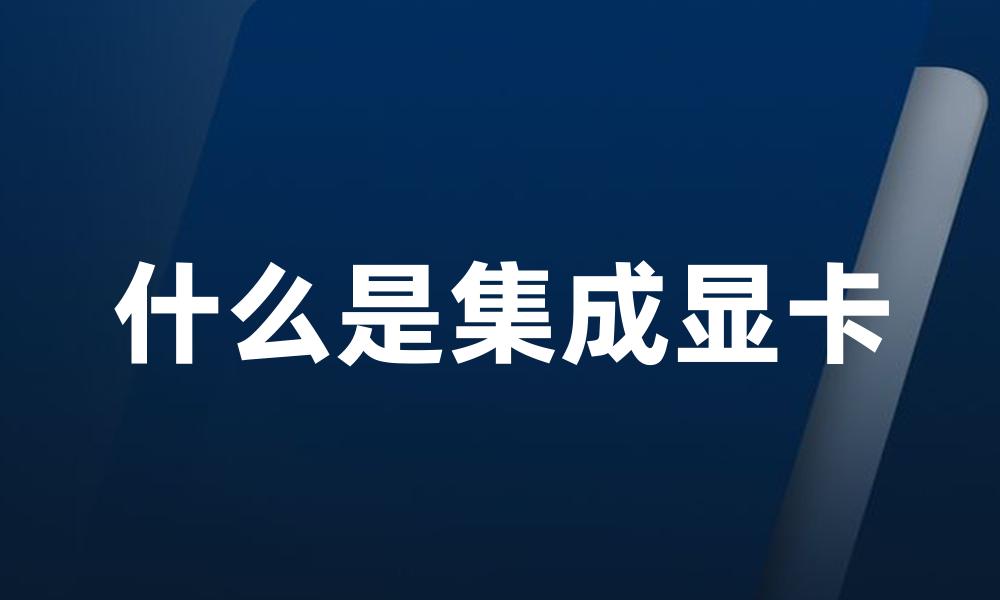 什么是集成显卡