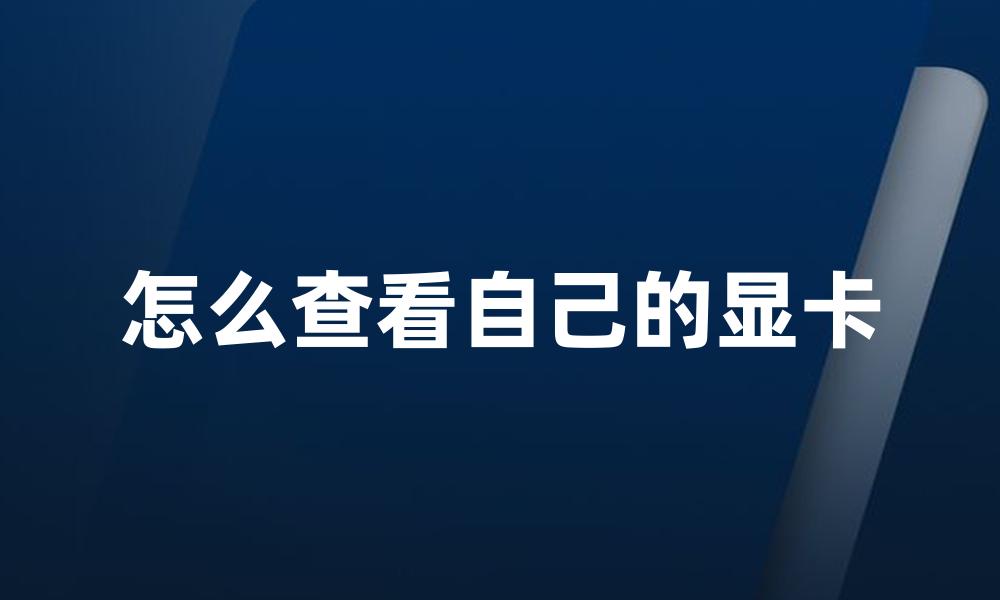 怎么查看自己的显卡