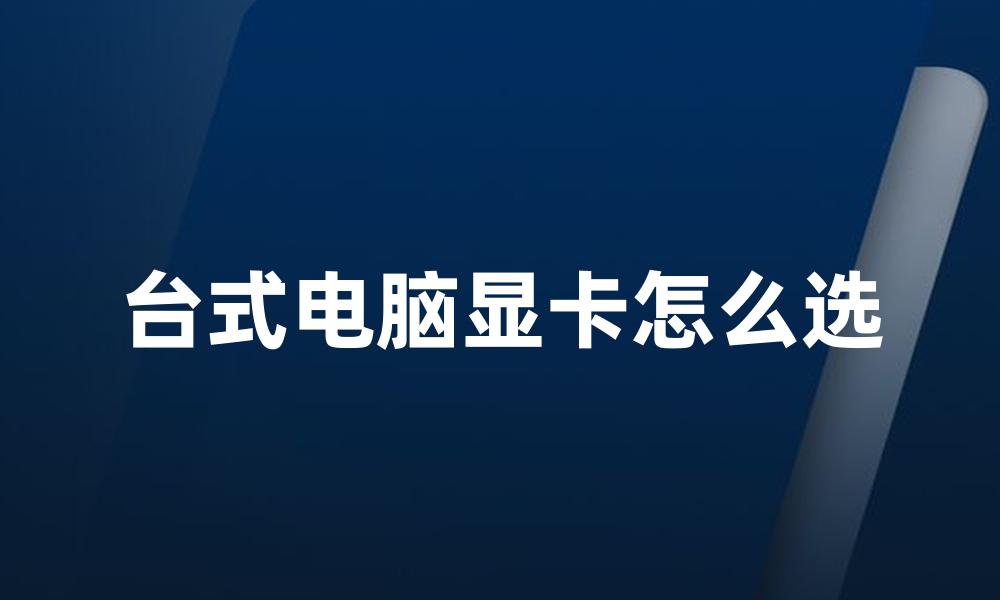 台式电脑显卡怎么选