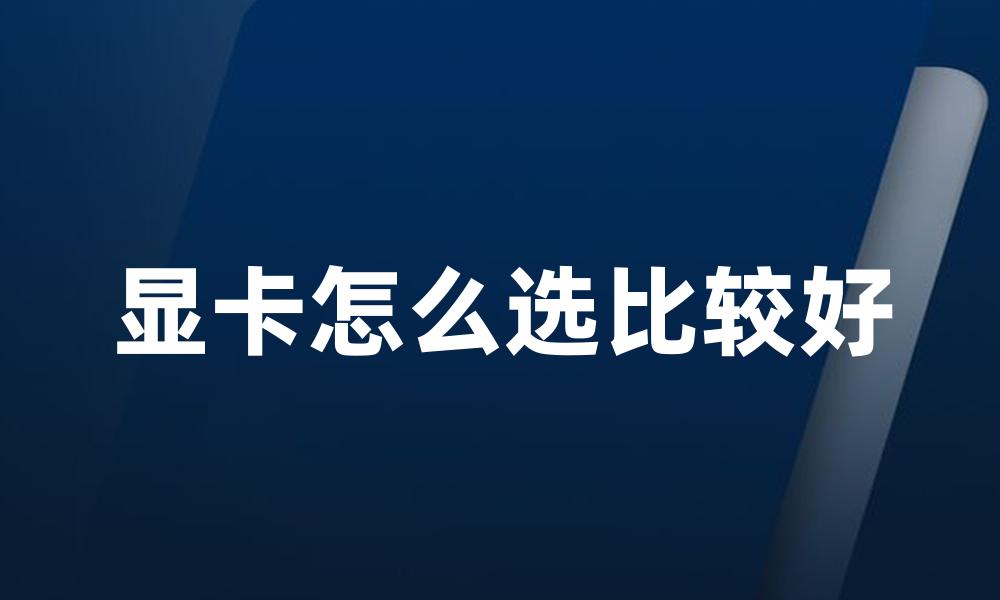 显卡怎么选比较好