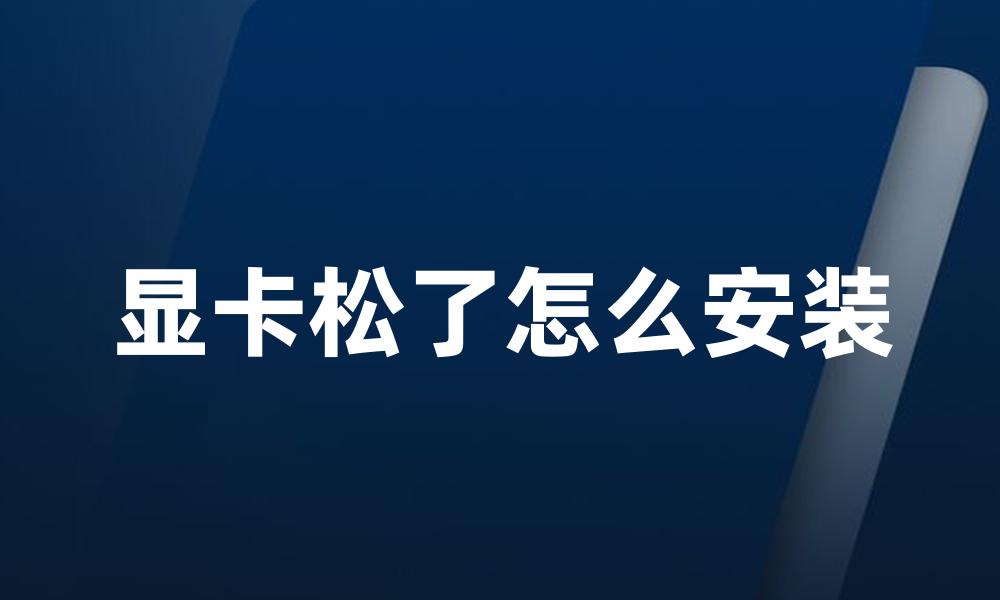 显卡松了怎么安装