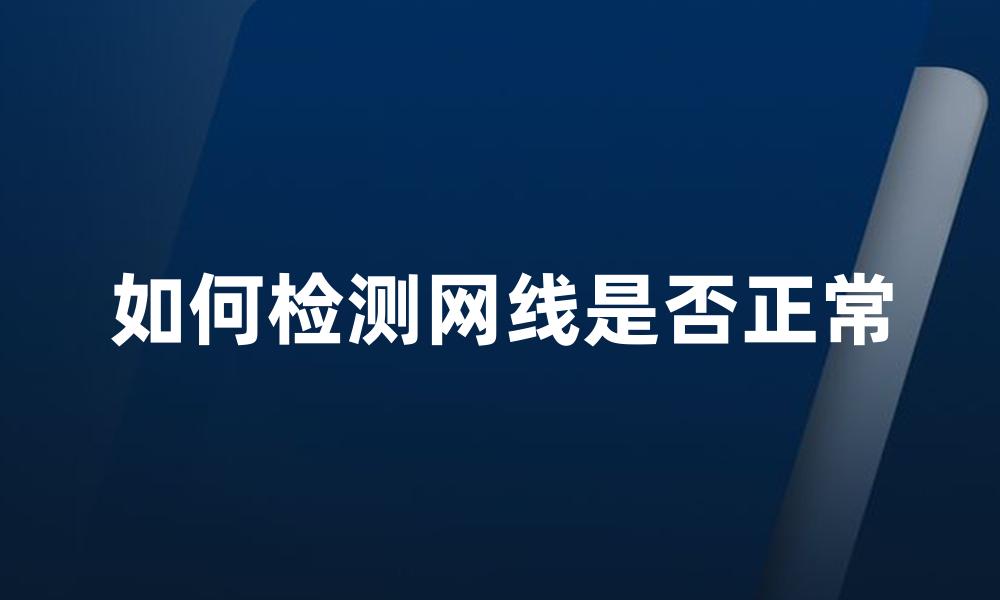 如何检测网线是否正常